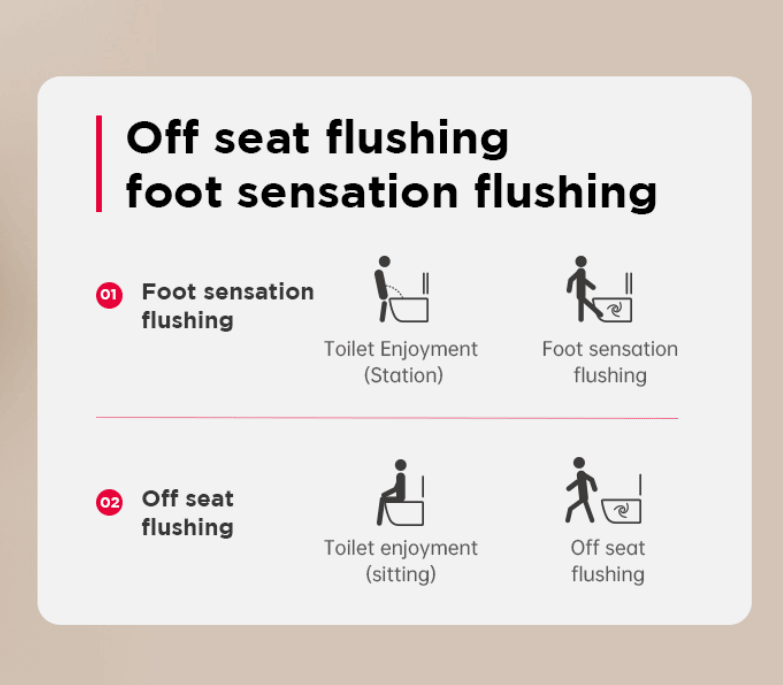 Off seat flushing
foot sensation flushing

01 Foot sensation flushing

Toilet Enjoyment (Station)

Foot sensation flushing

02 Off seat flushing

Toilet enjoyment (sitting)

Off seat flushing