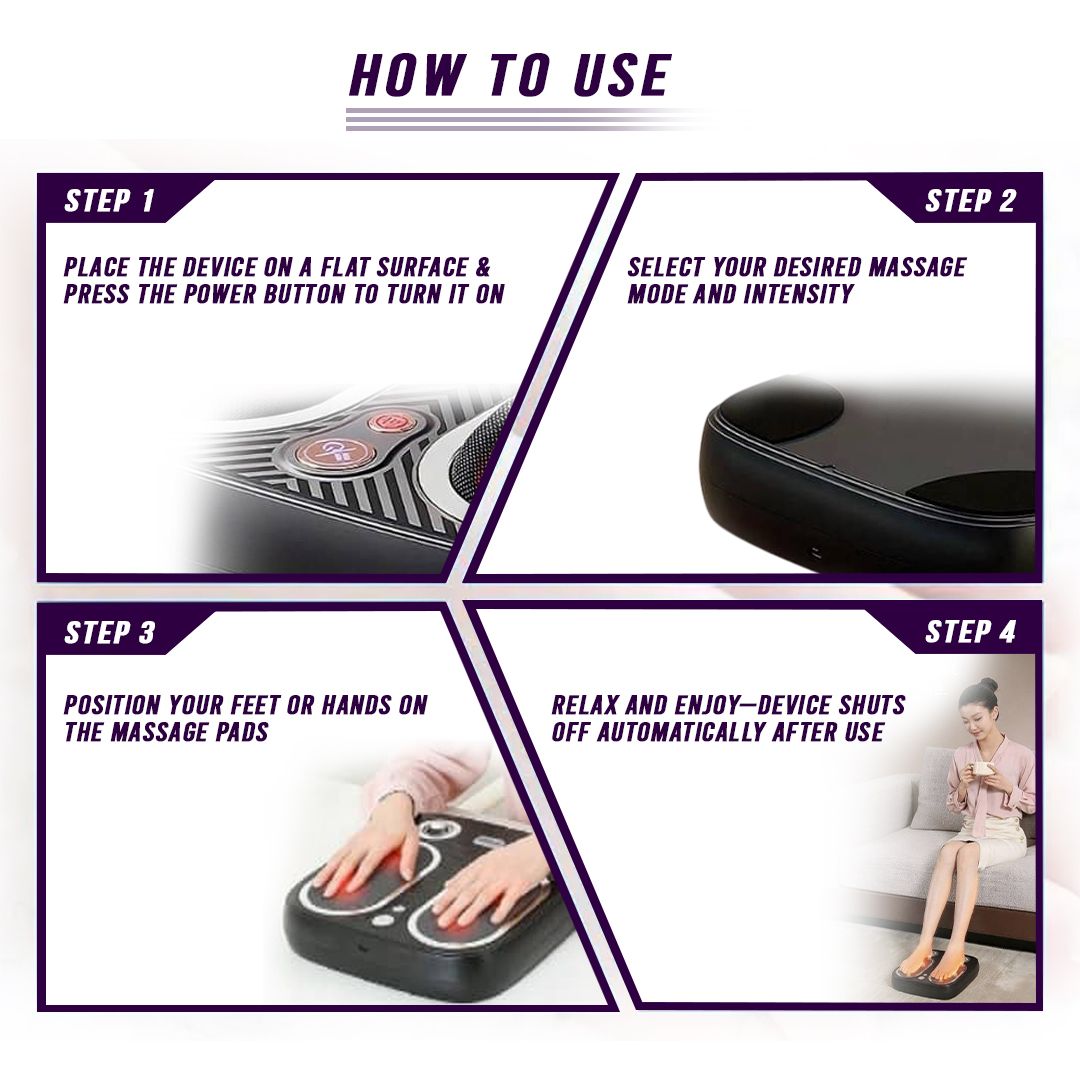 HOW TO USE

STEP 1

PLACE THE DEVICE ON A FLAT SURFACE & PRESS THE POWER BUTTON TO TURN IT ON

STEP 2

SELECT YOUR DESIRED MASSAGE MODE AND INTENSITY

STEP 3

POSITION YOUR FEET OR HANDS ON THE MASSAGE PADS

STEP 4

RELAX AND ENJOY—DEVICE SHUTS OFF AUTOMATICALLY AFTER USE