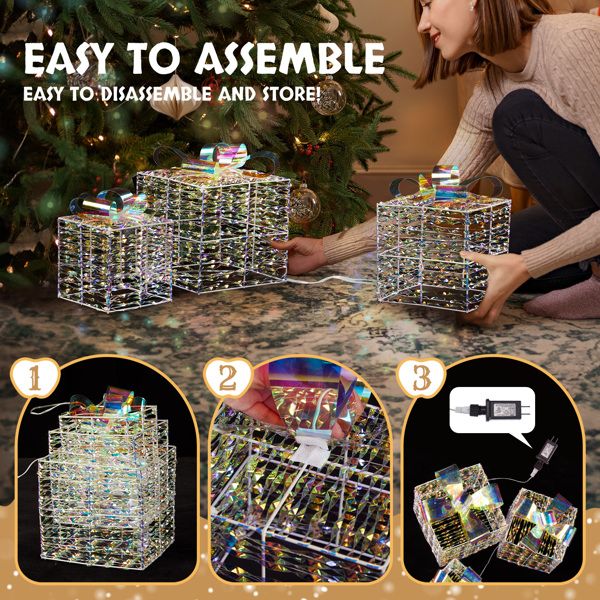 EASY TO ASSEMBLE
EASY TO DISASSEMBLE AND STORE!

1

2

3