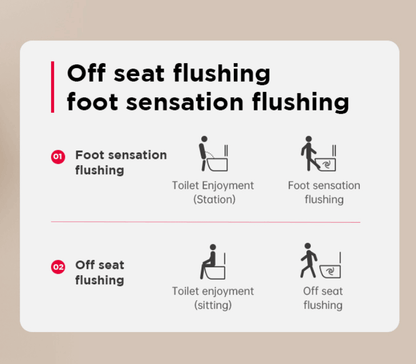 Off seat flushing
foot sensation flushing

01 Foot sensation flushing

Toilet Enjoyment (Station)

Foot sensation flushing

02 Off seat flushing

Toilet enjoyment (sitting)

Off seat flushing